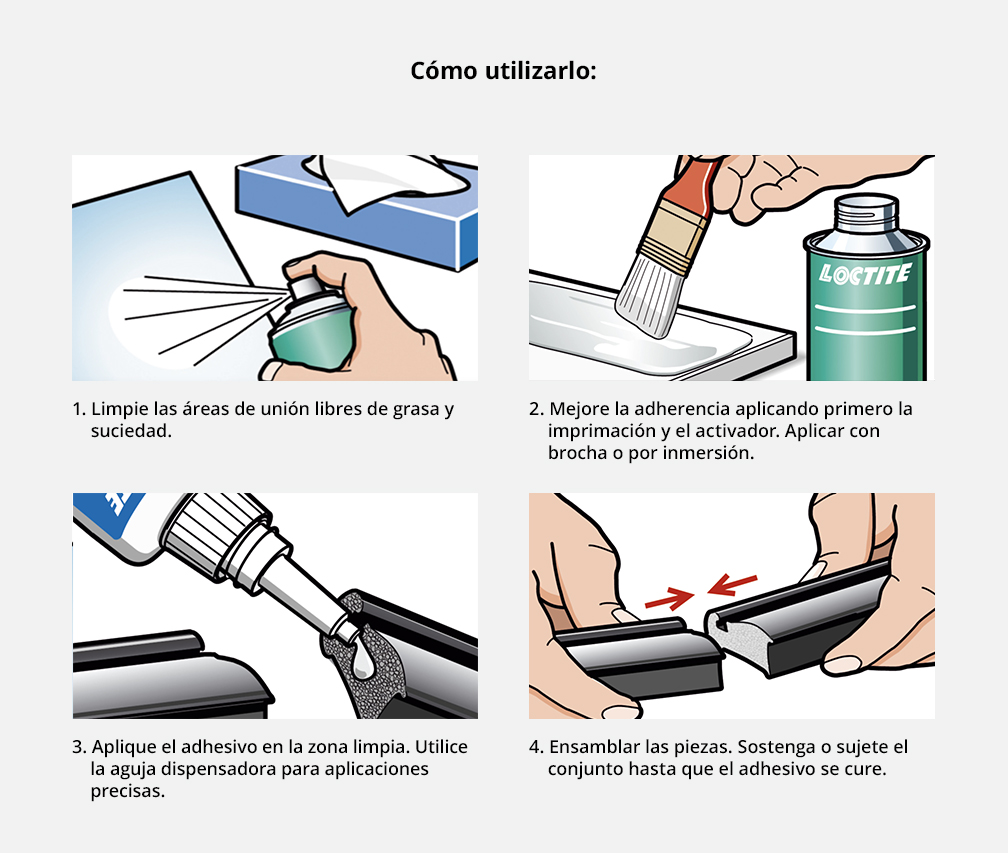 Cómo utilizarlo:

1. Limpie las áreas de unión libres de grasa y suciedad.

LOCTITE

2. Mejore la adherencia aplicando primero la imprimación y el activador. Aplicar con brocha o por inmersión.

3. Aplique el adhesivo en la zona limpia. Utilice la aguja dispensadora para aplicaciones precisas.

4. Ensamblar las piezas. Sostenga o sujete el conjunto hasta que el adhesivo se cure.